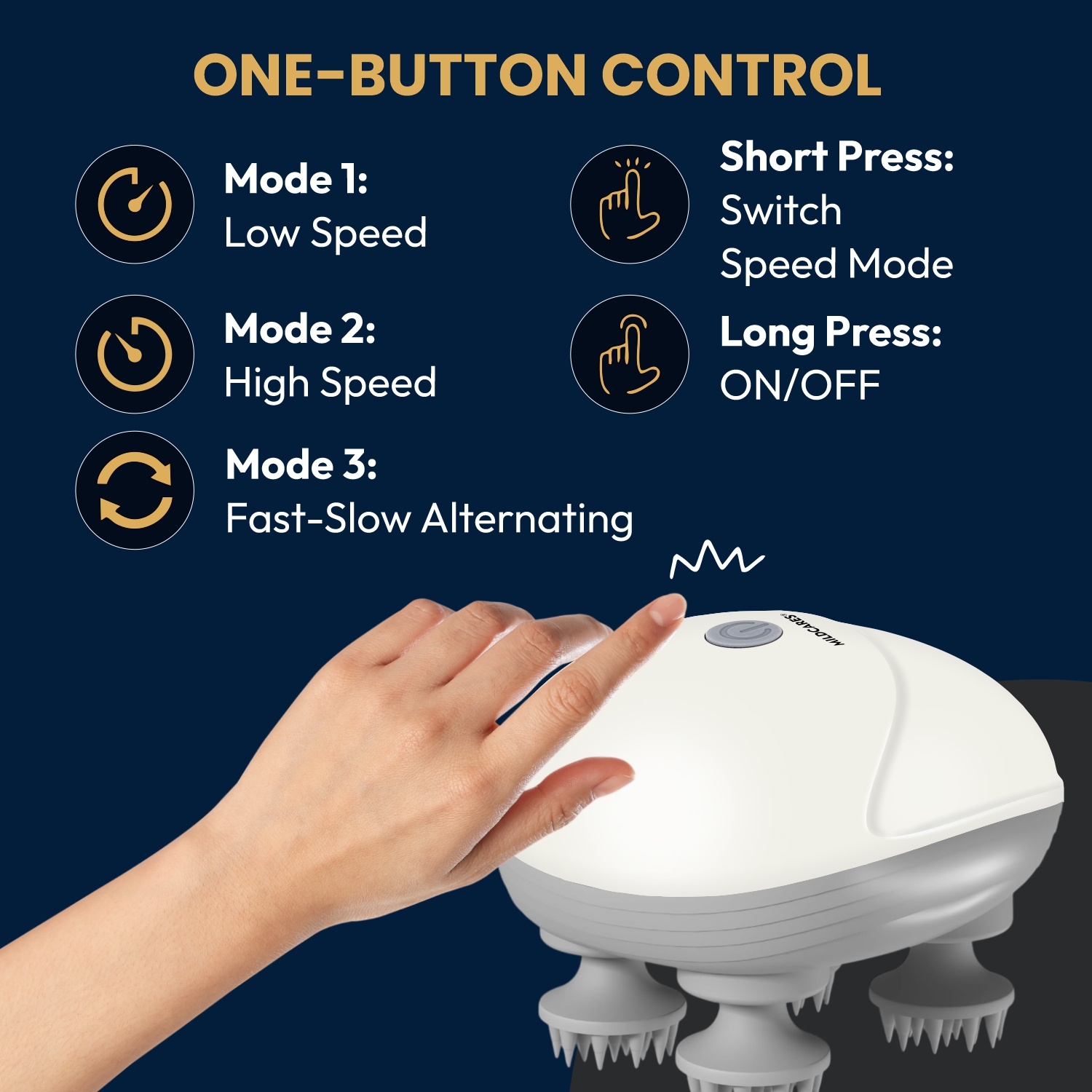 ONE-BUTTON CONTROL

Mode 1:
Low Speed

Mode 2:
High Speed

Mode 3:
Fast-Slow Alternating

Short Press:
Switch
Speed Mode

Long Press:
ON/OFF

MILDCARES®